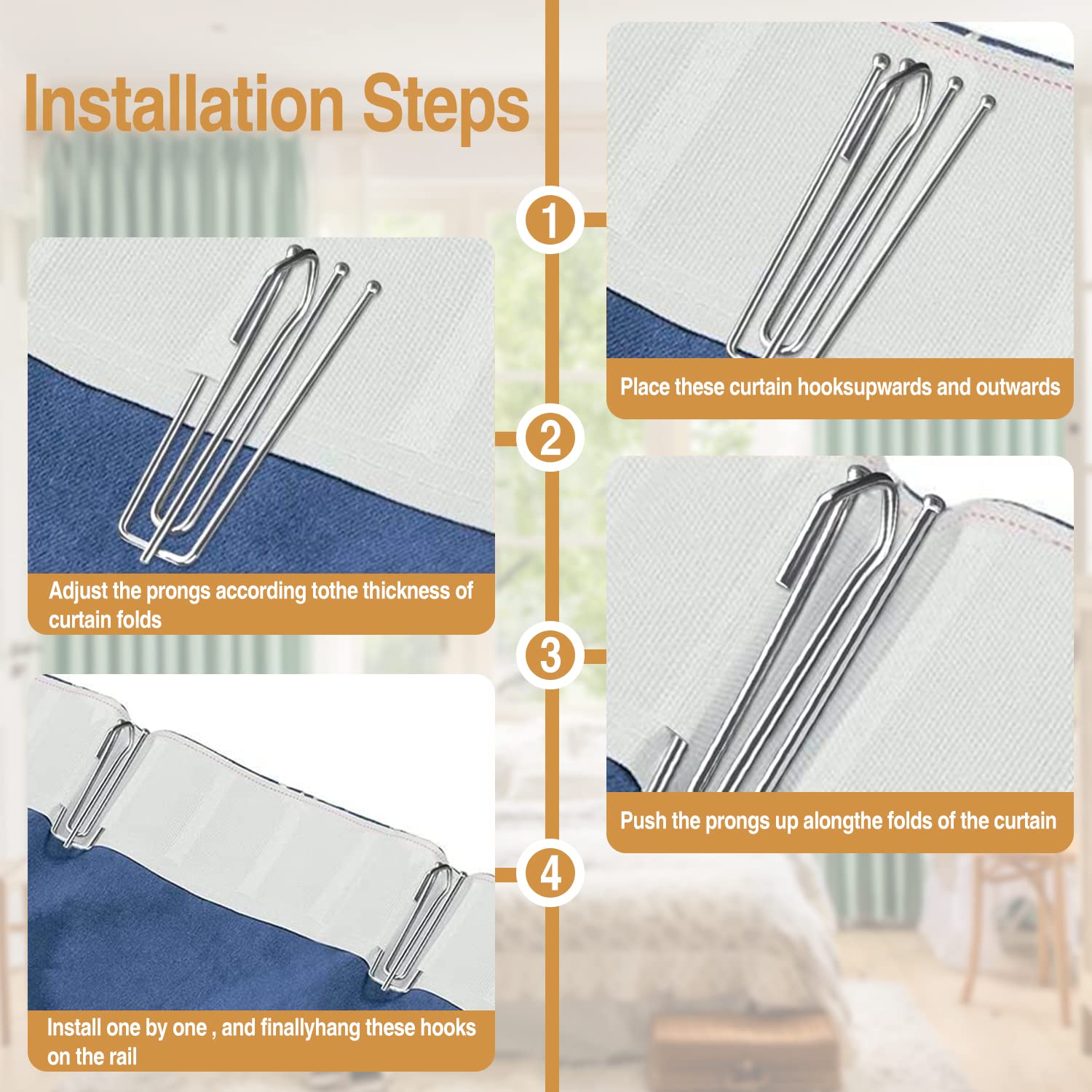 Installation Steps

1

Place these curtain hooksupwards and outwards

2

Adjust the prongs according tothe thickness of curtain folds

3

Push the prongs up alongthe folds of the curtain

4

Install one by one , and finallyhang these hooks on the rail